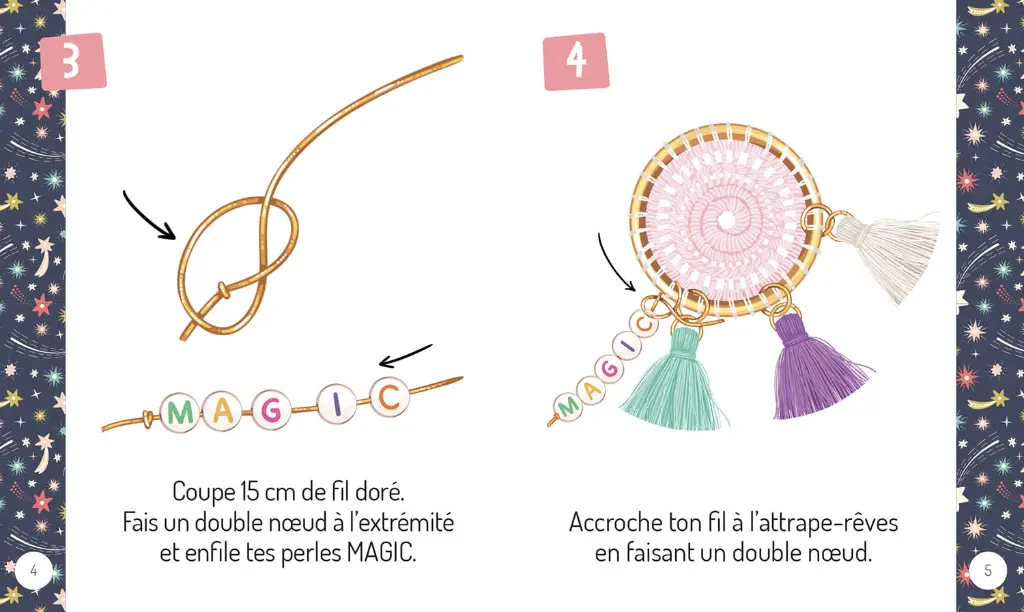 3

M A G I C

Coupe 15 cm de fil doré.
Fais un double nœud à l'extrémité et enfile tes perles MAGIC.

4

4

M A G I C

Accroche ton fil à l'attrape-rêves en faisant un double nœud.

5