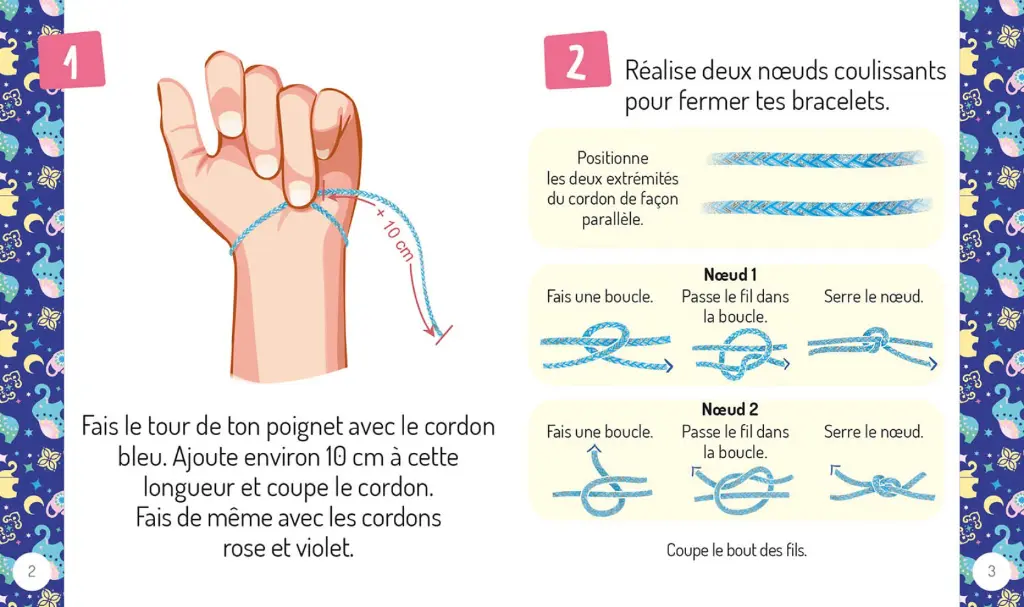 1

+ 10 cm

Fais le tour de ton poignet avec le cordon bleu. Ajoute environ 10 cm à cette longueur et coupe le cordon. Fais de même avec les cordons rose et violet.

2

2 Réalise deux nœuds coulissants pour fermer tes bracelets.

Positionne les deux extrémités du cordon de façon parallèle.

Nœud 1

Fais une boucle.

Passe le fil dans la boucle.

Serre le nœud.

Nœud 2

Fais une boucle.

Passe le fil dans la boucle.

Serre le nœud.

Coupe le bout des fils.

3