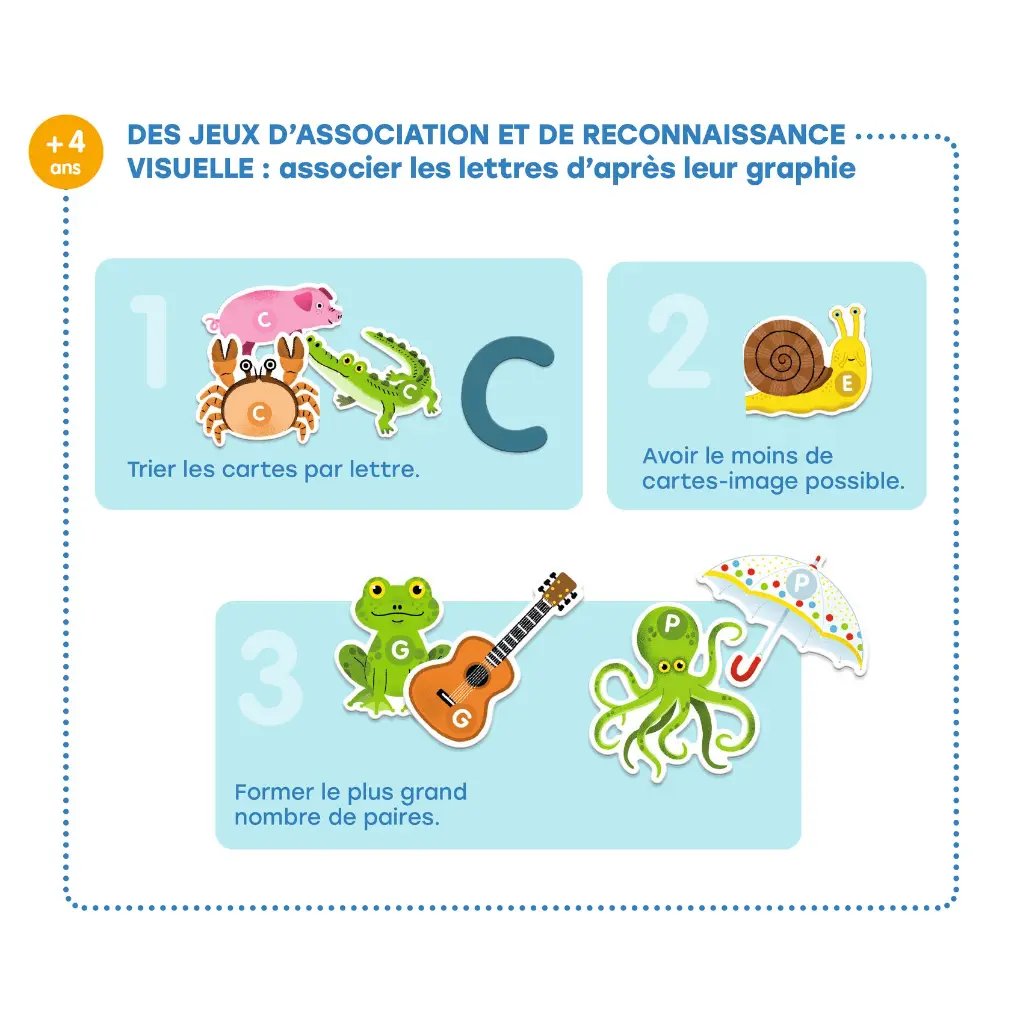 +4
ans

DES JEUX D'ASSOCIATION ET DE RECONNAISSANCE VISUELLE : associer les lettres d'après leur graphie

1

C

C

C

C

Trier les cartes par lettre.

2

E

Avoir le moins de cartes-image possible.

3

G

G

P

P

Former le plus grand nombre de paires.